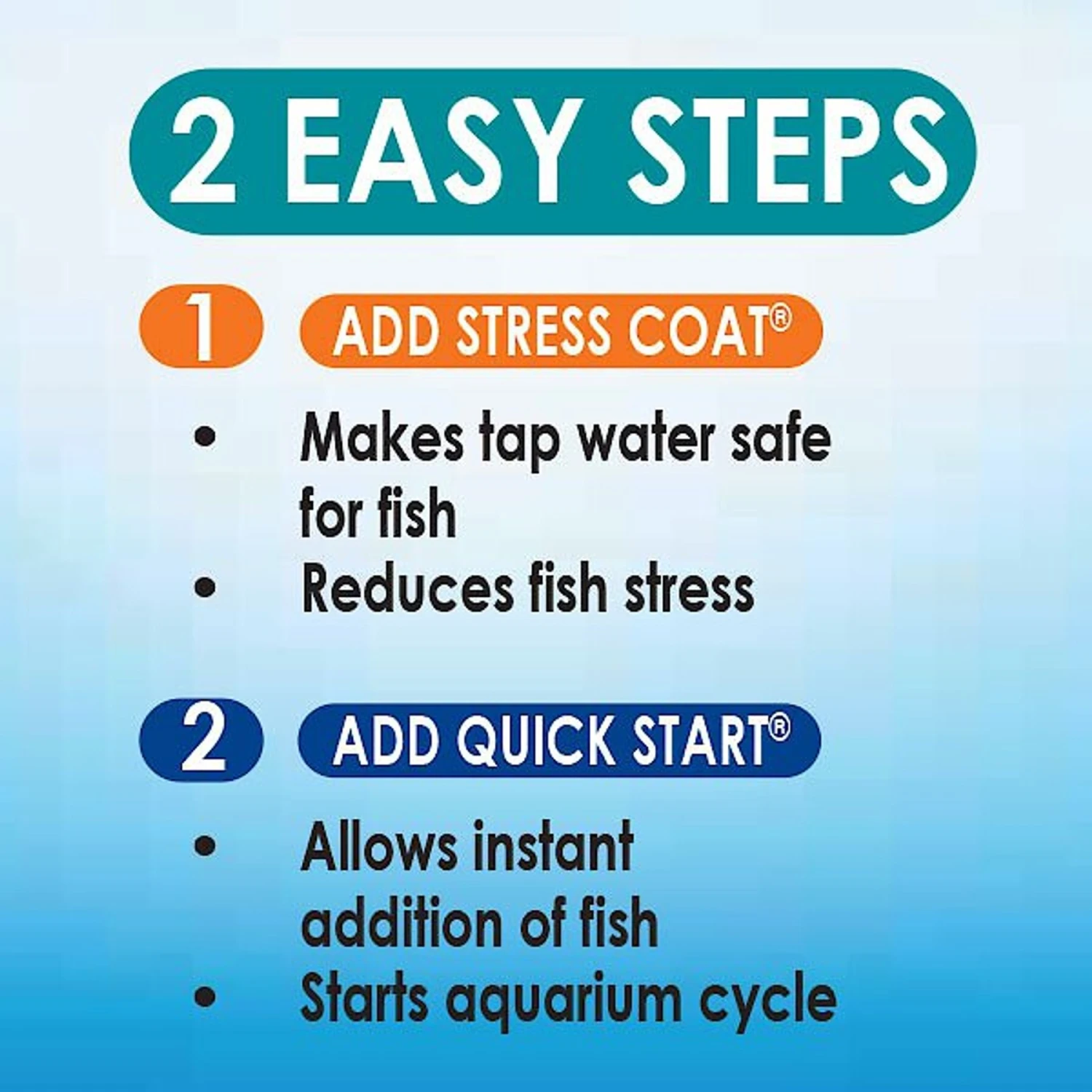 2 EASY STEPS

1 ADD STRESS COAT®

• Makes tap water safe for fish
• Reduces fish stress

2 ADD QUICK START®

• Allows instant addition of fish
• Starts aquarium cycle