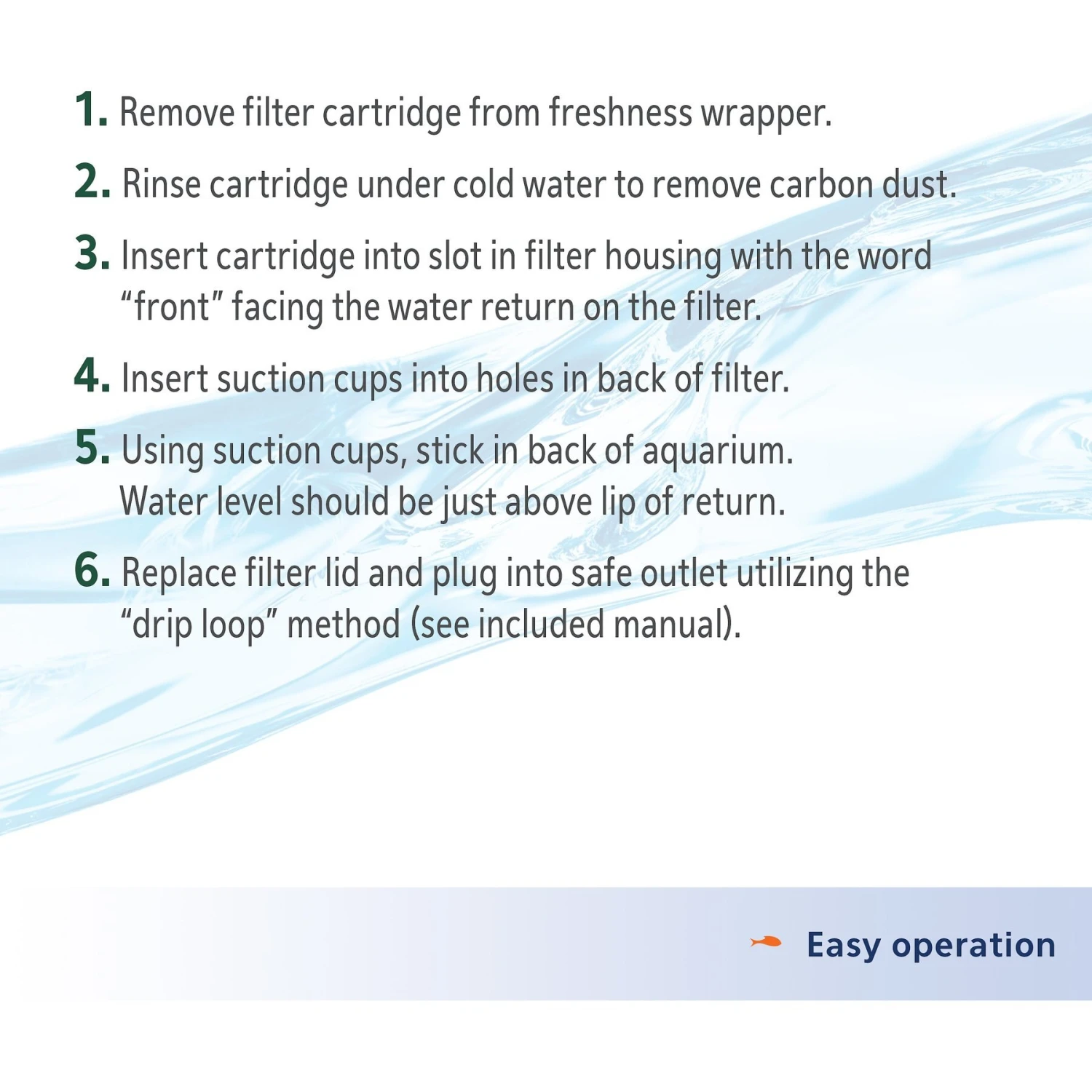 1. Remove filter cartridge from freshness wrapper.

2. Rinse cartridge under cold water to remove carbon dust.

3. Insert cartridge into slot in filter housing with the word “front” facing the water return on the filter.

4. Insert suction cups into holes in back of filter.

5. Using suction cups, stick in back of aquarium. Water level should be just above lip of return.

6. Replace filter lid and plug into safe outlet utilizing the “drip loop” method (see included manual).

Easy operation