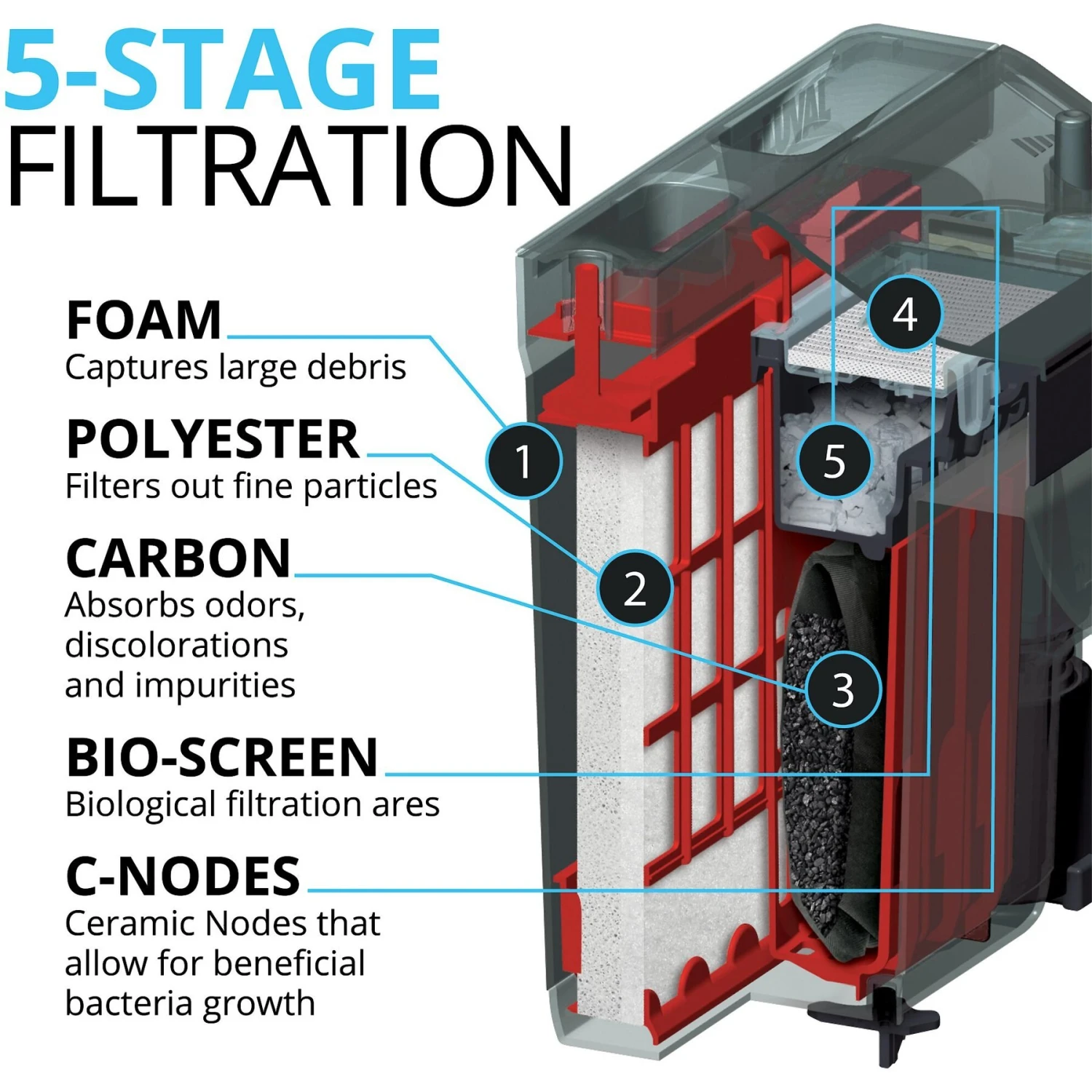 5-STAGE
FILTRATION

FOAM
Captures large debris

POLYESTER
Filters out fine particles

CARBON
Absorbs odors, discolorations and impurities

BIO-SCREEN
Biological filtration ares

C-NODES
Ceramic Nodes that allow for beneficial bacteria growth

1
2
3
4
5

FLUVAL