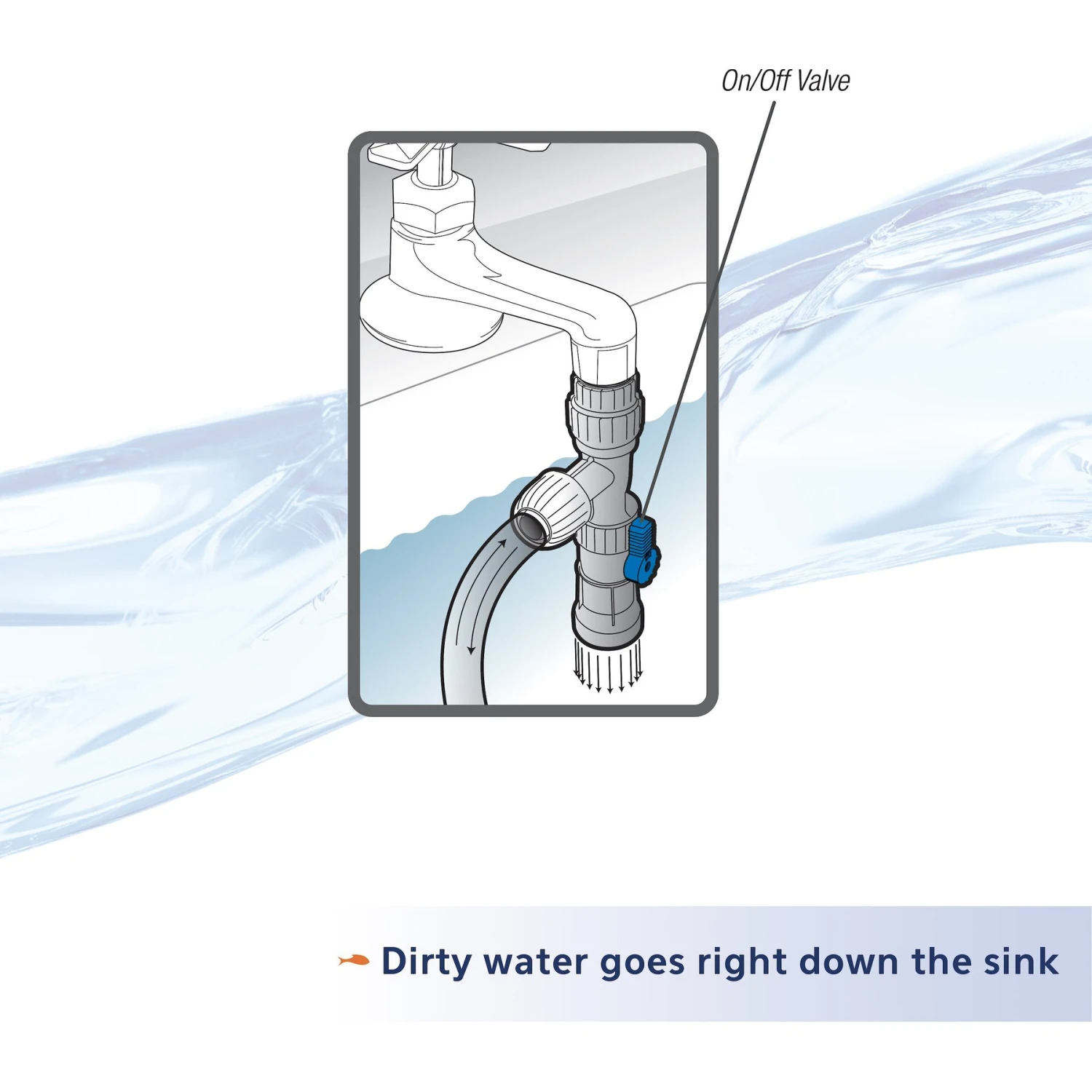 On/Off Valve

Dirty water goes right down the sink